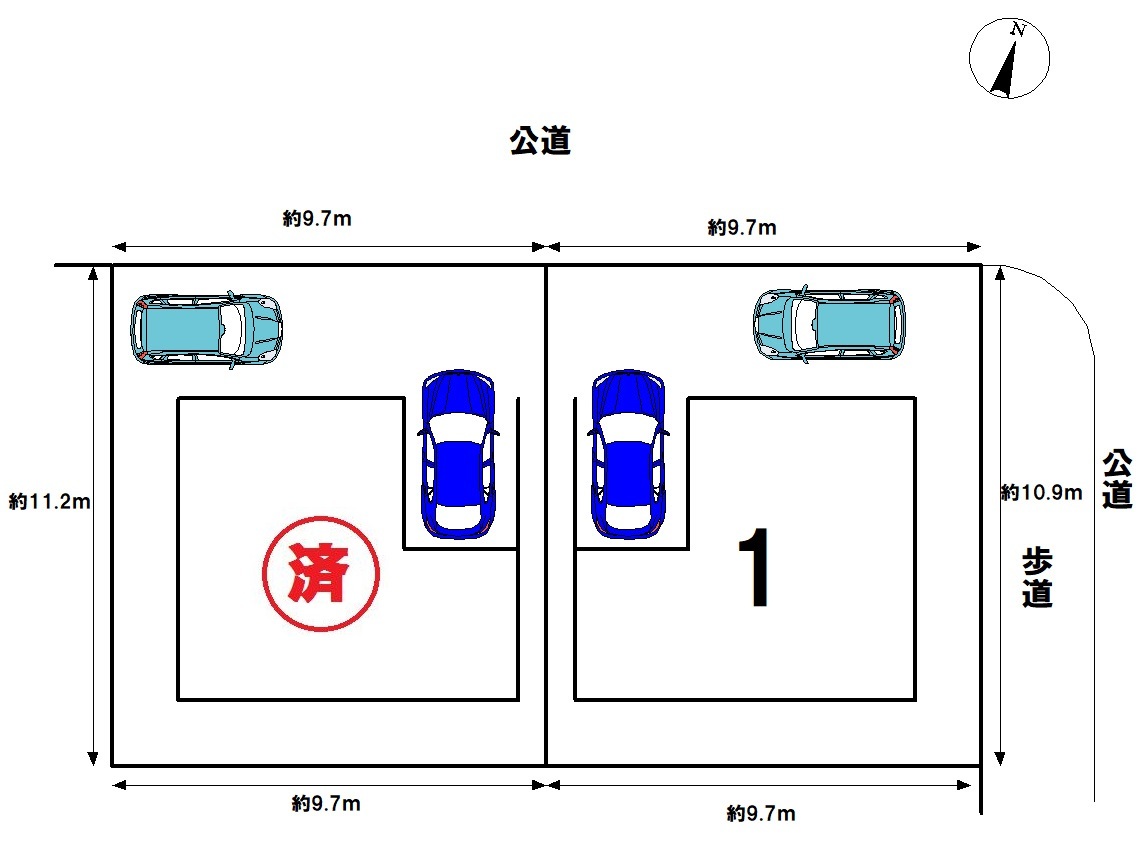 N

公道

約9.7m

約9.7m

約11.2m

済

1

約10.9m

公道

歩道

約9.7m

約9.7m