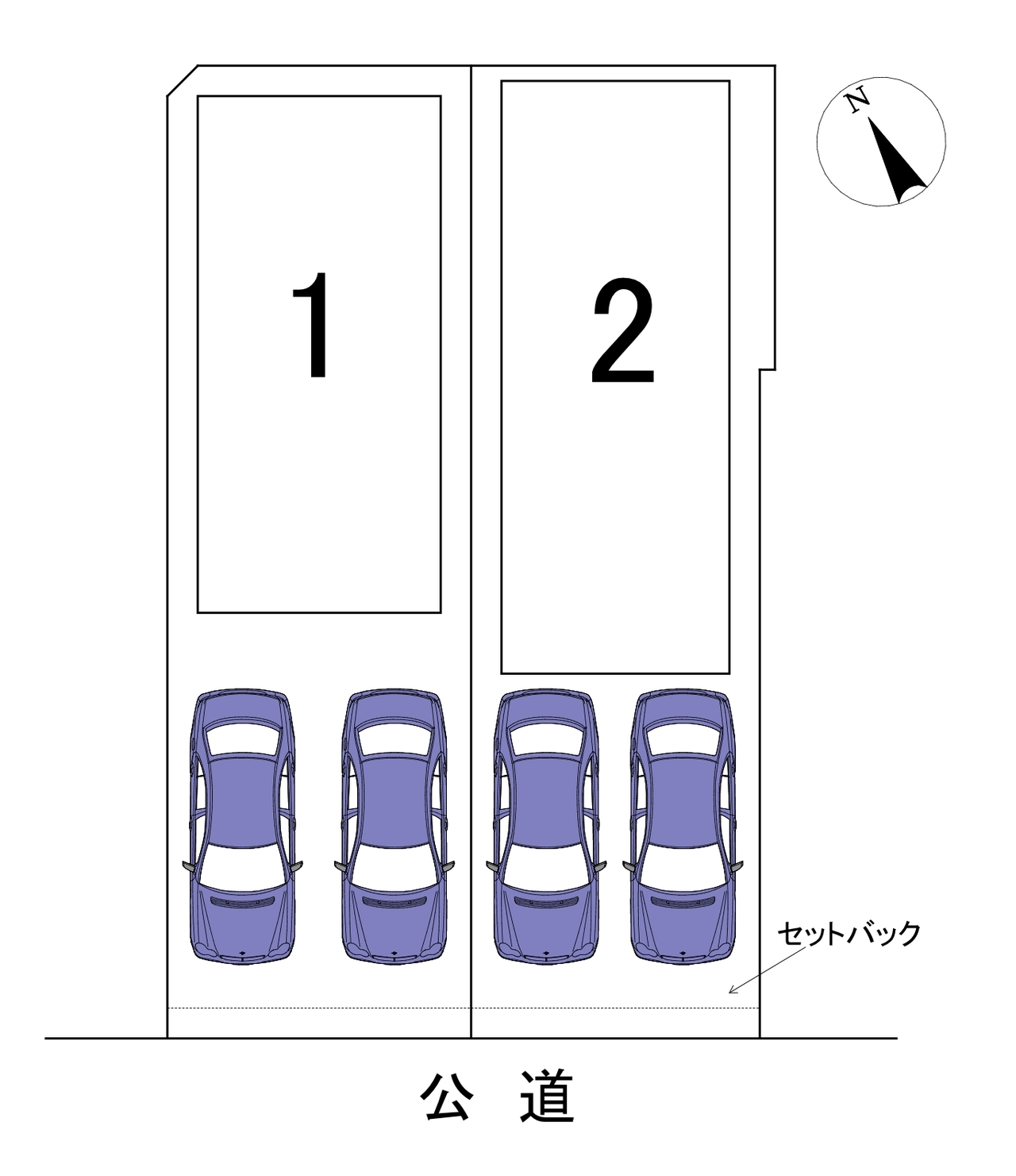 N

1

2

セットバック

公 道